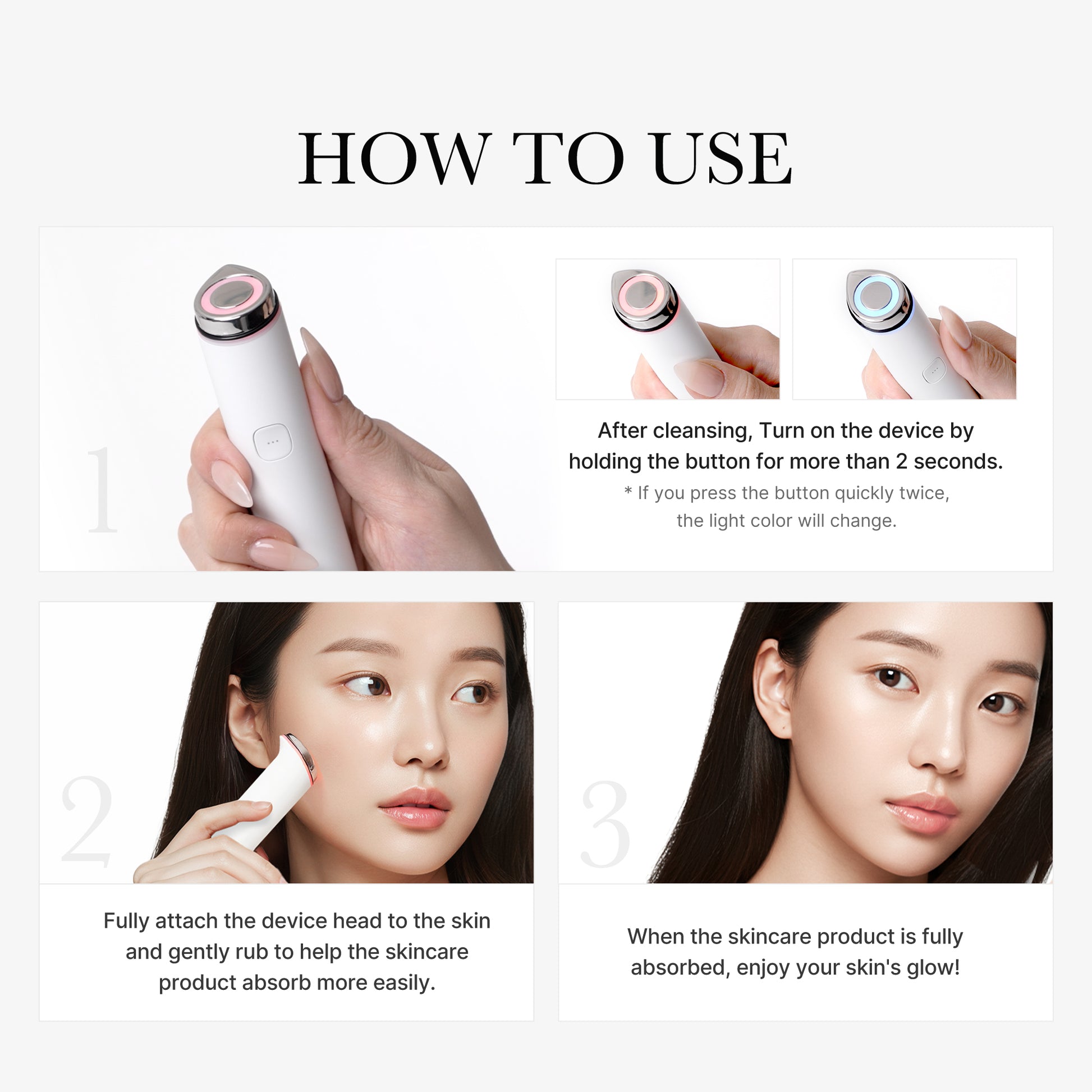 HOW TO USE

1

After cleansing, Turn on the device by holding the button for more than 2 seconds.

* If you press the button quickly twice, the light color will change.

2

Fully attach the device head to the skin and gently rub to help the skincare product absorb more easily.

3

When the skincare product is fully absorbed, enjoy your skin's glow!