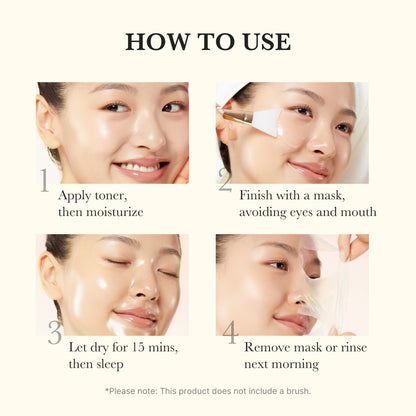 HOW TO USE

1
Apply toner, then moisturize

2
Finish with a mask, avoiding eyes and mouth

3
Let dry for 15 mins, then sleep

4
Remove mask or rinse next morning

*Please note: This product does not include a brush.