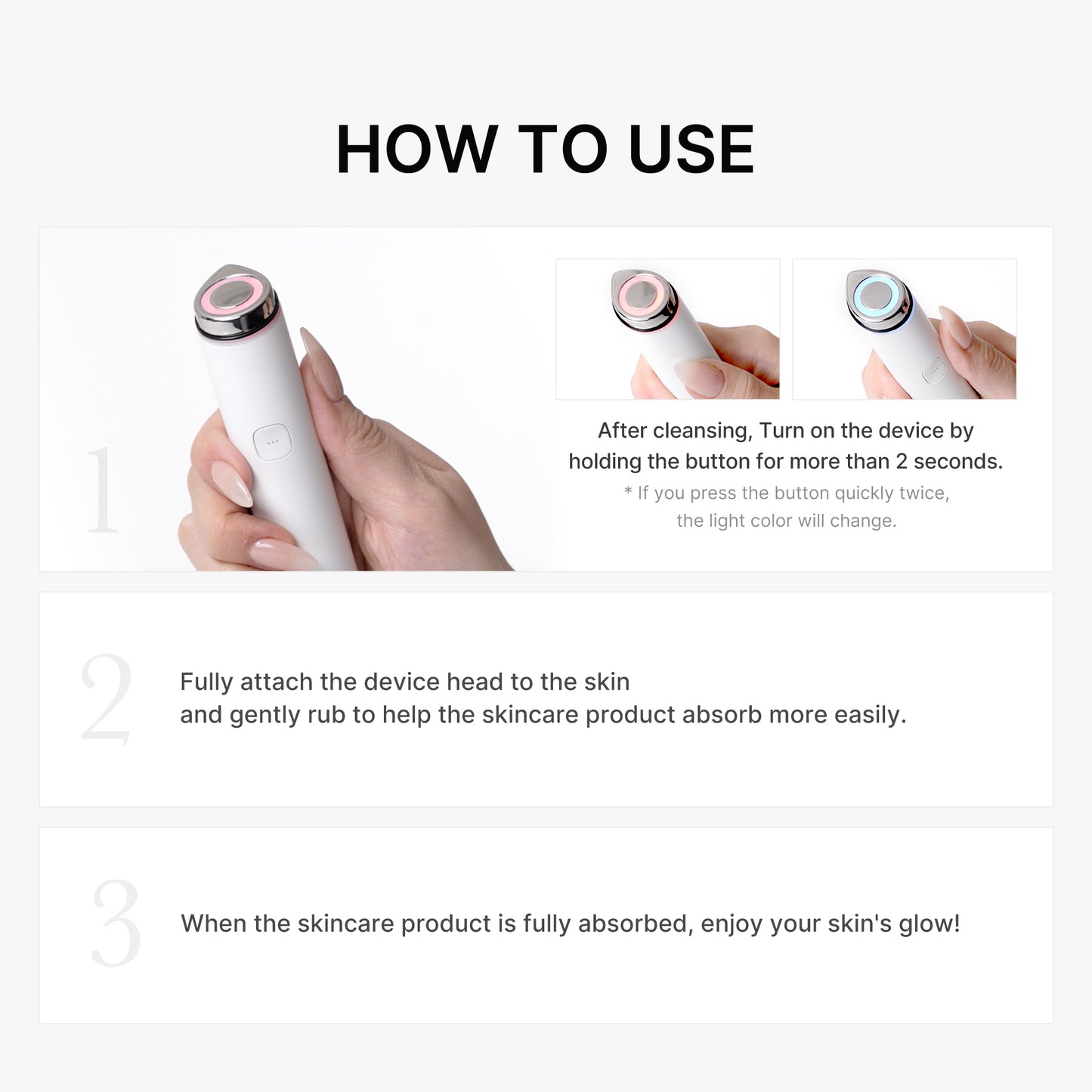 HOW TO USE

1

After cleansing, Turn on the device by holding the button for more than 2 seconds.

* If you press the button quickly twice, the light color will change.

2

Fully attach the device head to the skin
and gently rub to help the skincare product absorb more easily.

3

When the skincare product is fully absorbed, enjoy your skin's glow!