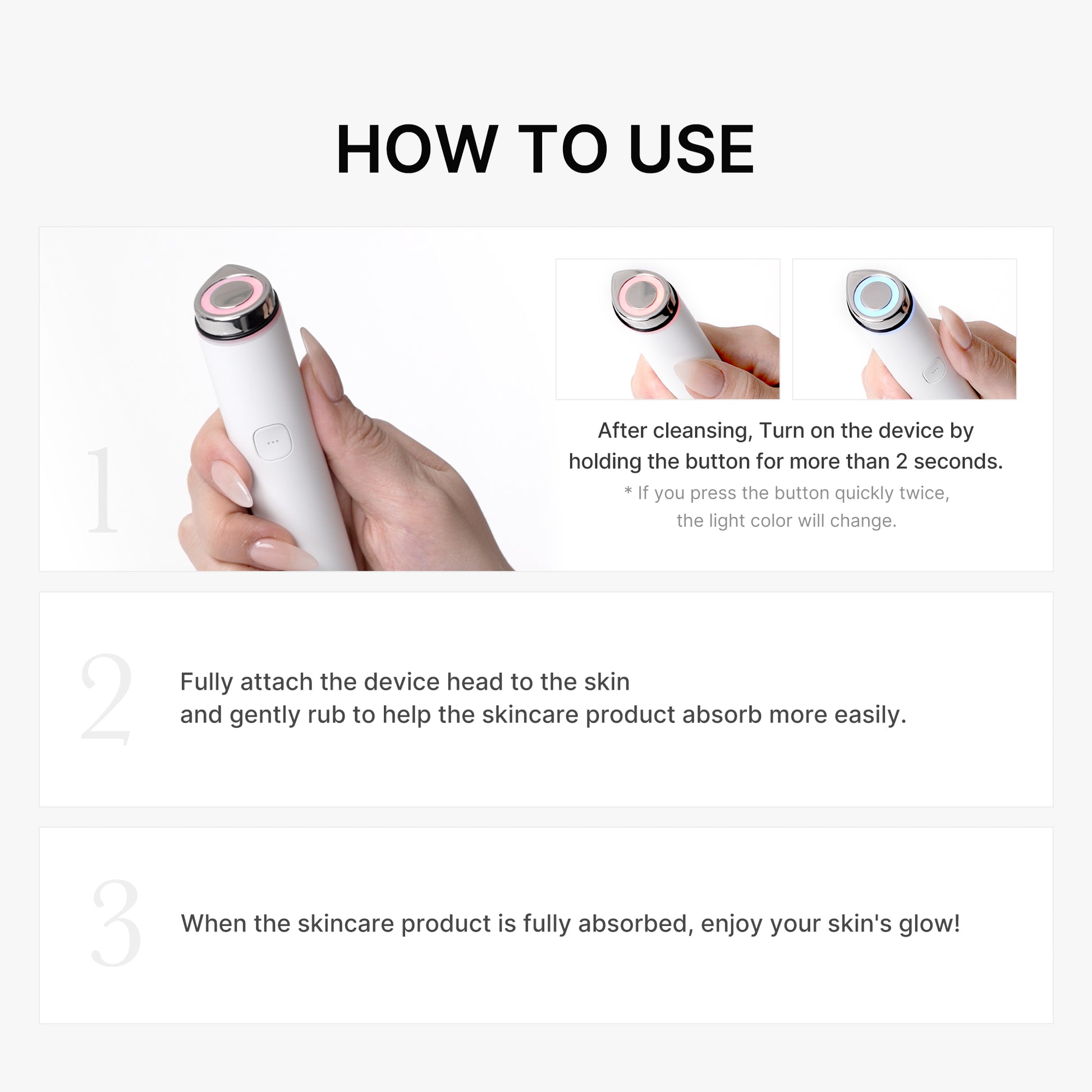 HOW TO USE

1

After cleansing, Turn on the device by holding the button for more than 2 seconds.

* If you press the button quickly twice, the light color will change.

2

Fully attach the device head to the skin
and gently rub to help the skincare product absorb more easily.

3

When the skincare product is fully absorbed, enjoy your skin's glow!